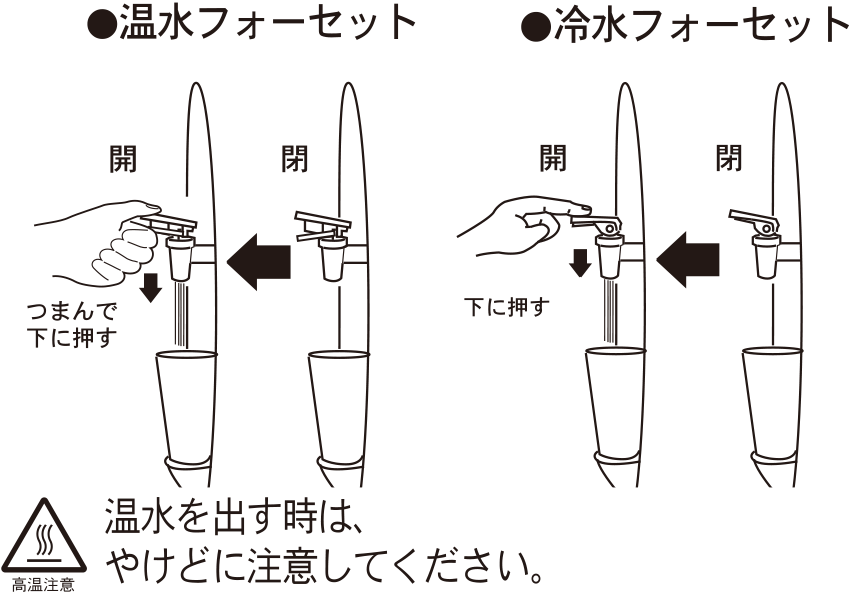 ●温水フォーセット

開

閉

つまんで
下に押す

●冷水フォーセット

開

閉

下に押す

高温注意

温水を出す時は、
やけどに注意してください。